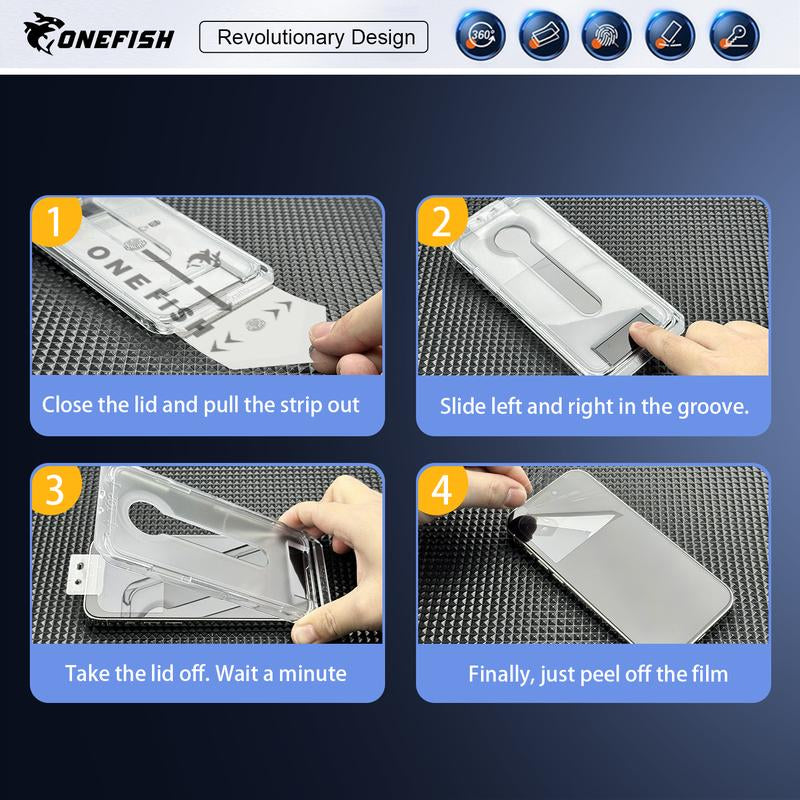 ONEFISH

Revolutionary Design

360°

1
ONEFISH
Close the lid and pull the strip out

2
Slide left and right in the groove.

3
Take the lid off. Wait a minute

4
Finally, just peel off the film